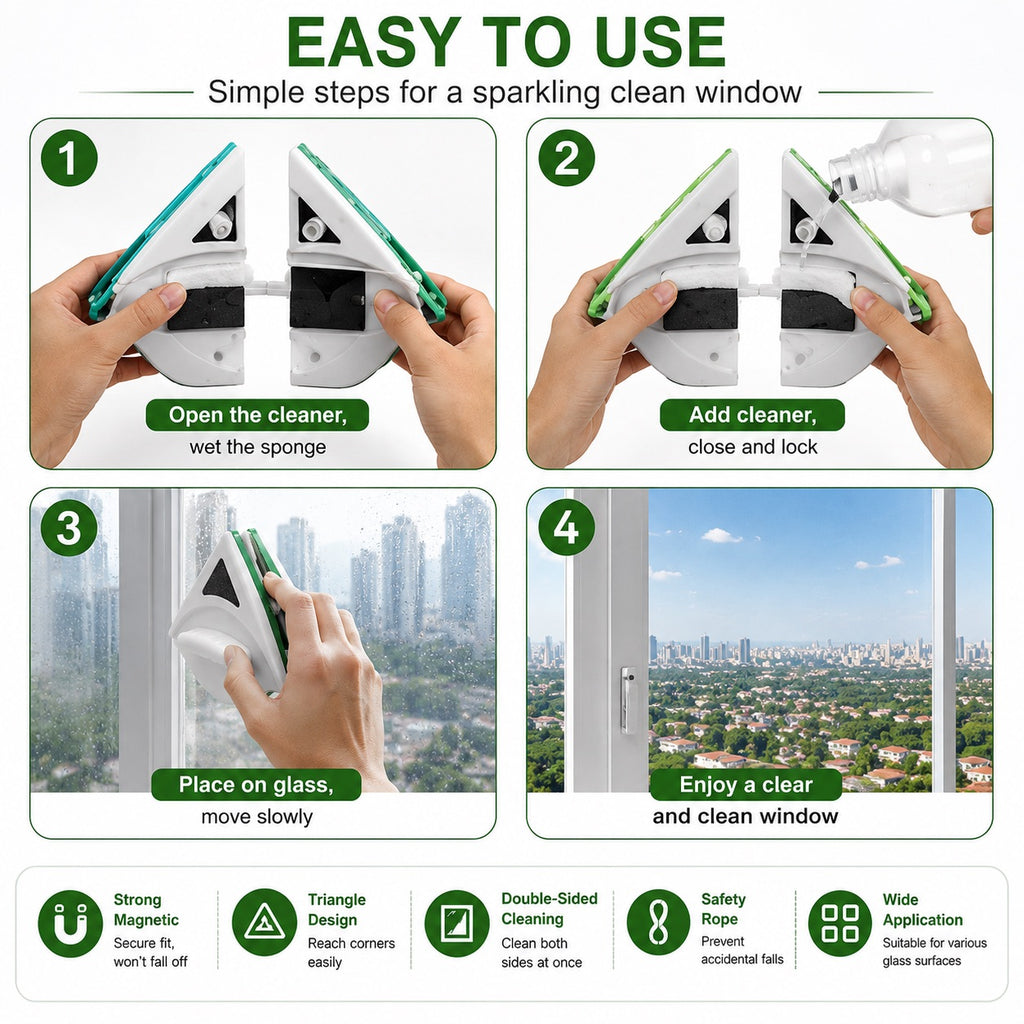 EASY TO USE

Simple steps for a sparkling clean window

1

Open the cleaner,
wet the sponge

2

Add cleaner,
close and lock

3

Place on glass,
move slowly

4

Enjoy a clear
and clean window

Strong Magnetic
Secure fit, won't fall off

Triangle Design
Reach corners easily

Double-Sided Cleaning
Clean both sides at once

Safety Rope
Prevent accidental falls

Wide Application
Suitable for various glass surfaces