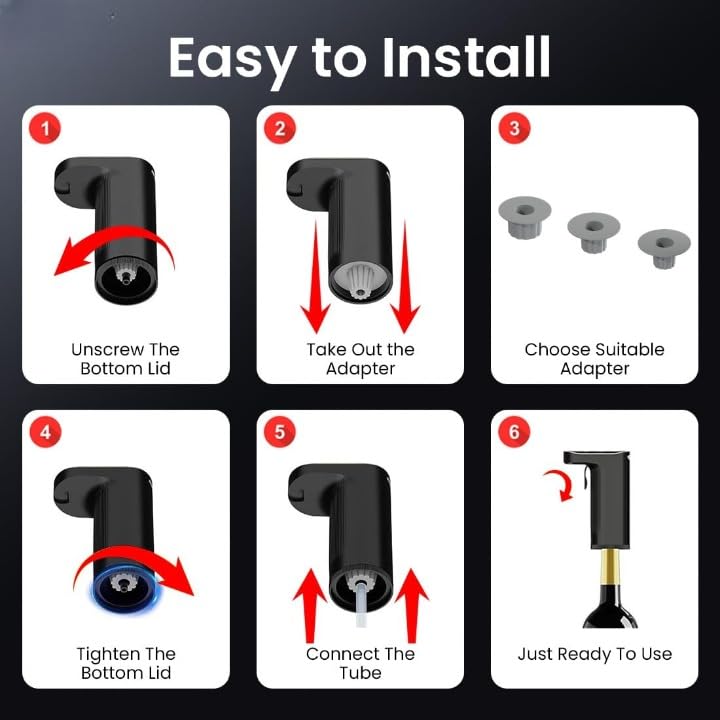 Easy to Install

1
Unscrew The Bottom Lid

2
Take Out the Adapter

3
Choose Suitable Adapter

4
Tighten The Bottom Lid

5
Connect The Tube

6
Just Ready To Use